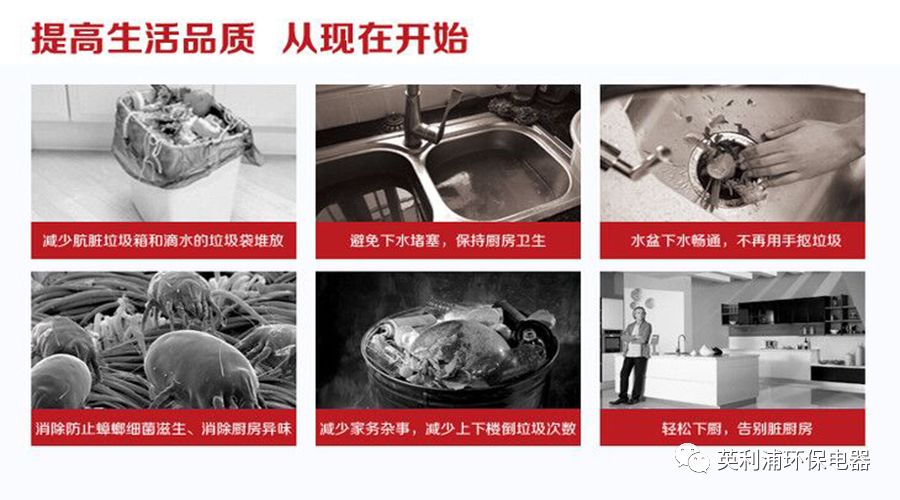 提高生活品质 从现在开始

减少肮脏垃圾箱和滴水的垃圾袋堆放

避免下水堵塞，保持厨房卫生

水盆下水畅通，不再用手抠垃圾

消除防止蟑螂细菌滋生、消除厨房异味

减少家务杂事，减少上下楼倒垃圾次数

轻松下厨，告别脏厨房

英利浦环保电器