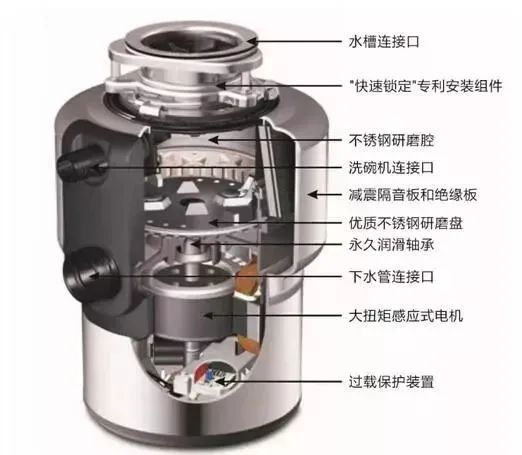 水槽连接口

"快速锁定"专利安装组件

不锈钢研磨腔

洗碗机连接口

减震隔音板和绝缘板

优质不锈钢研磨盘

永久润滑轴承

下水管连接口

大扭矩感应式电机

过载保护装置